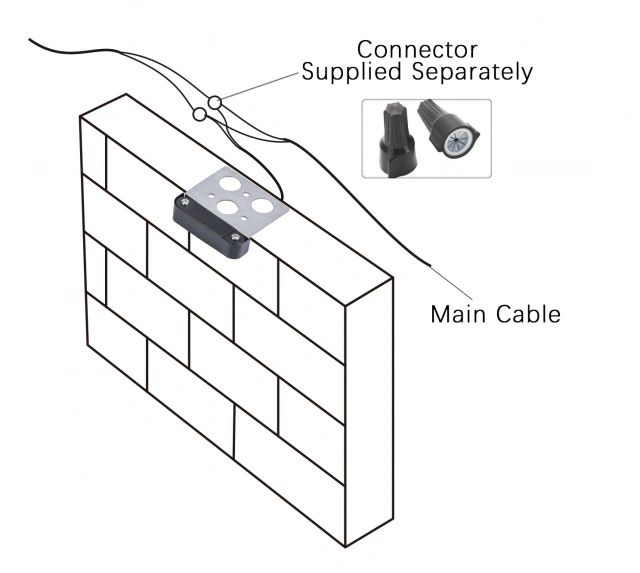 Connector
Supplied Separately

Main Cable