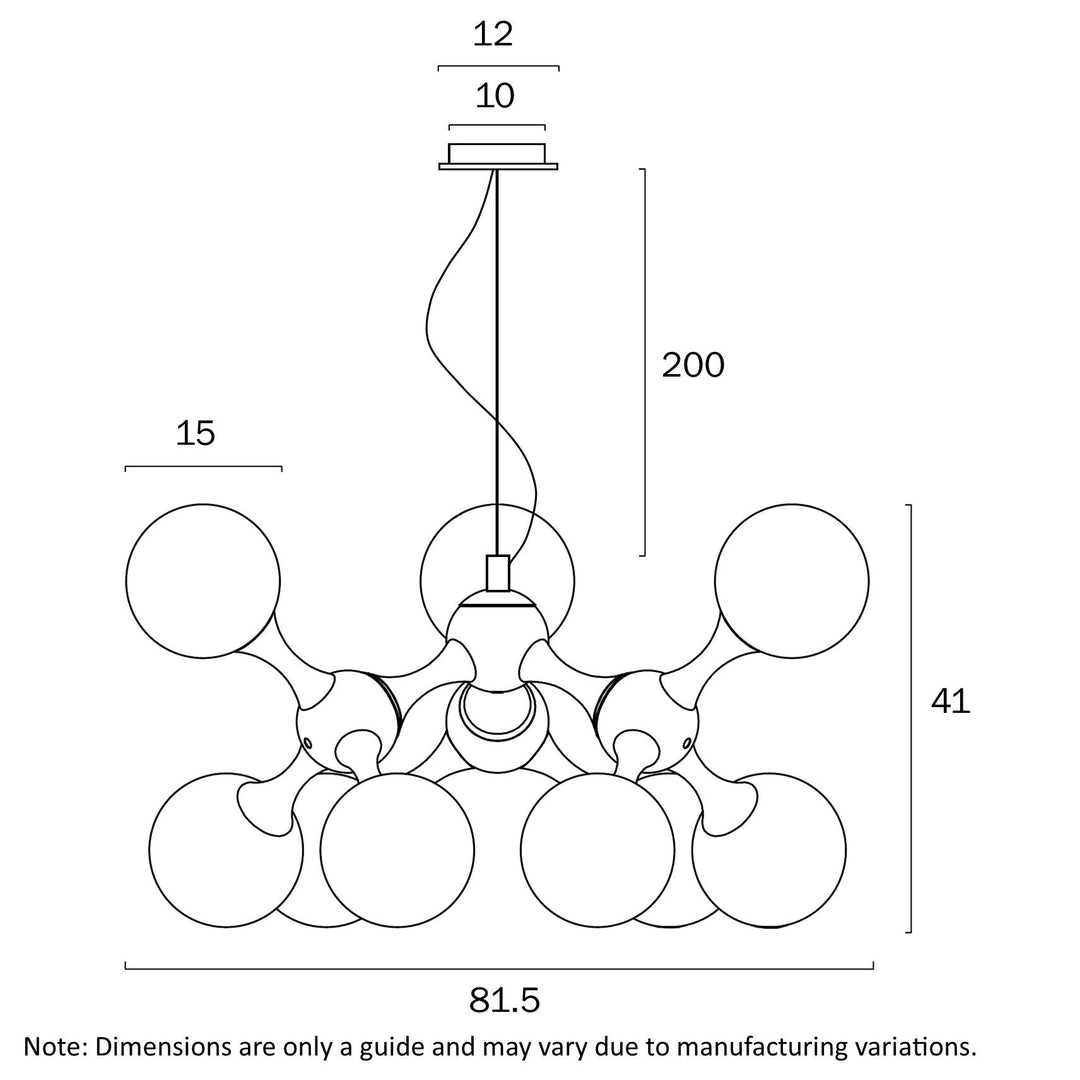 12

10

200

15

41

81.5

Note: Dimensions are only a guide and may vary due to manufacturing variations.